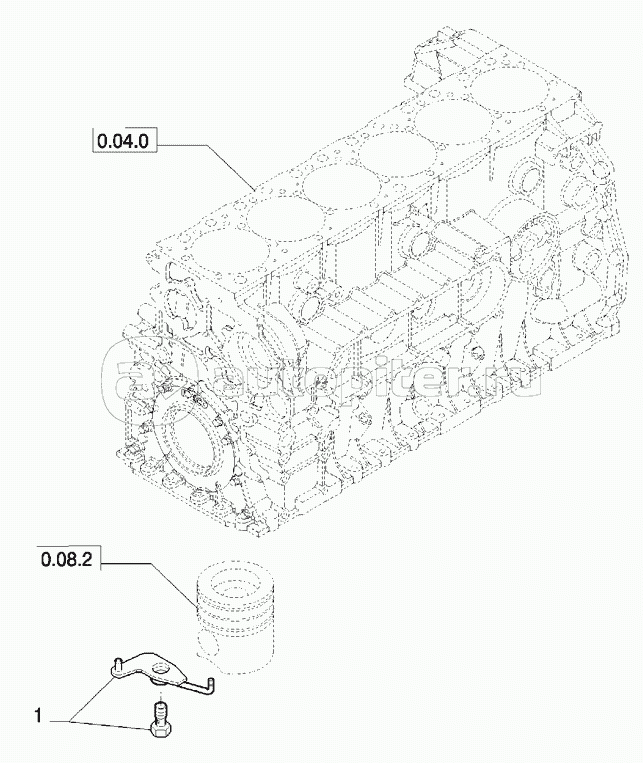 0.04.0

autopiter.ru

0.08.2

1