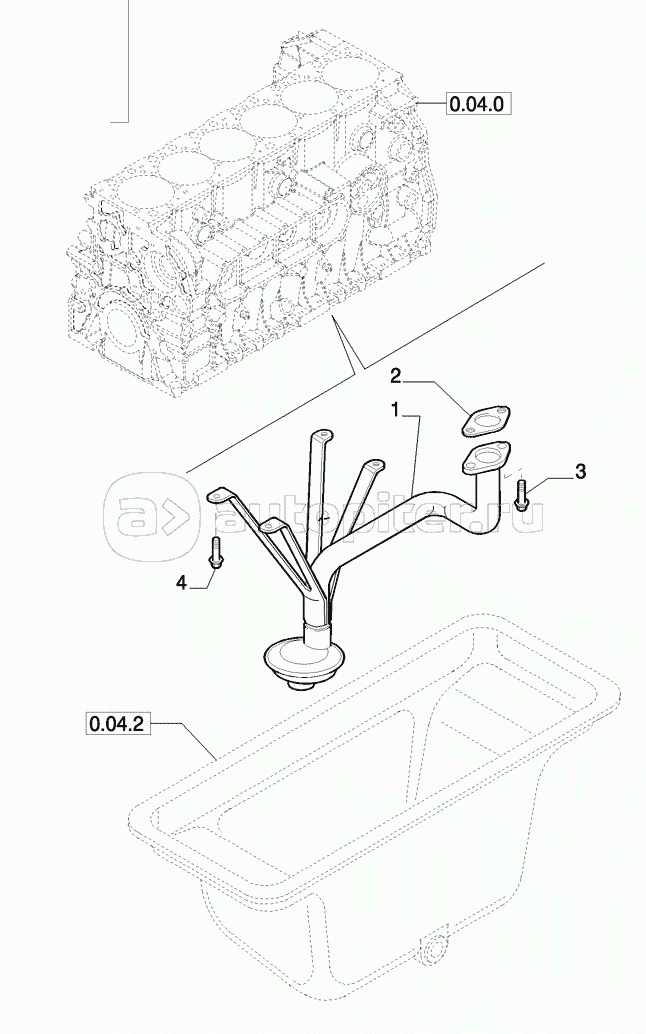 0.04.0

2

1

3

autopiter.ru

4

0.04.2