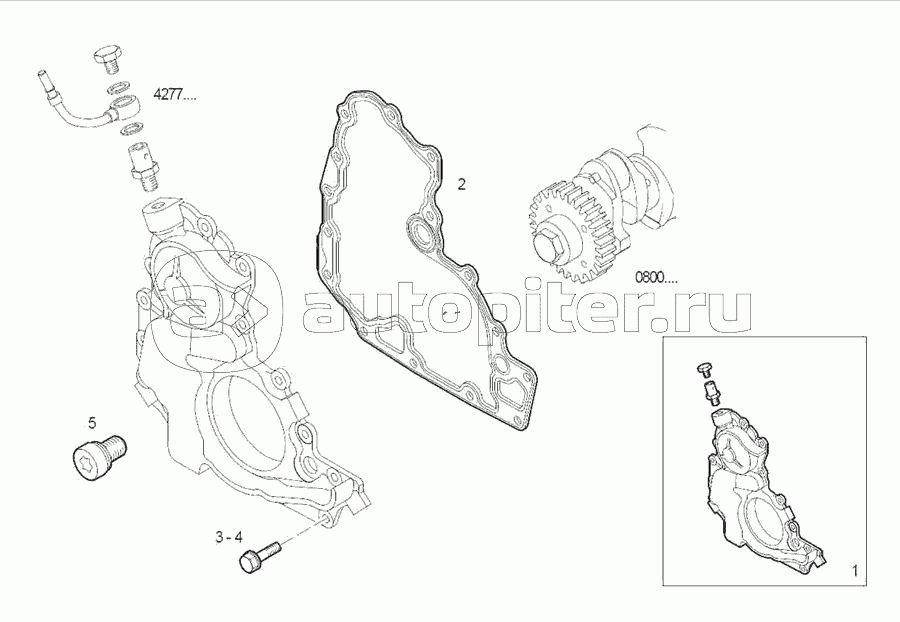 4277....

2

0800....

autopiter.ru

5

3 - 4

1