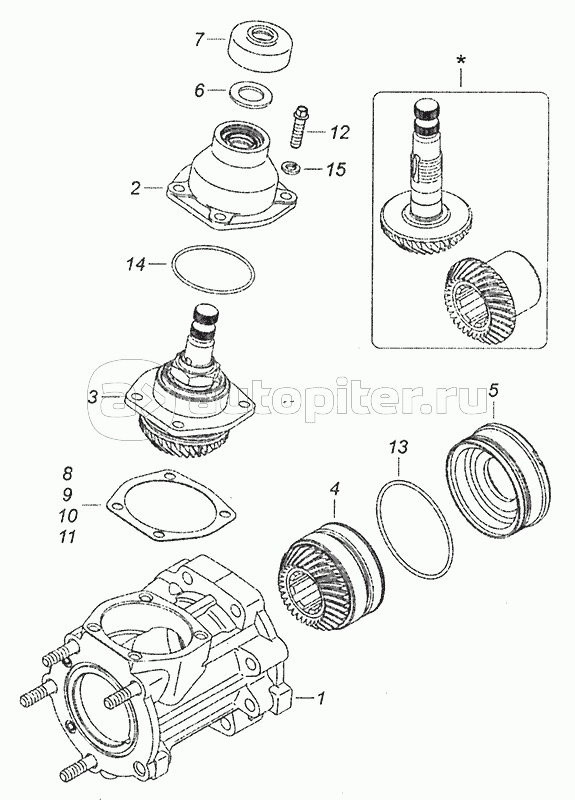 7
6
*
12
15
2
14
3
autopiter.ru
5
13
4
8
9
10
11
1