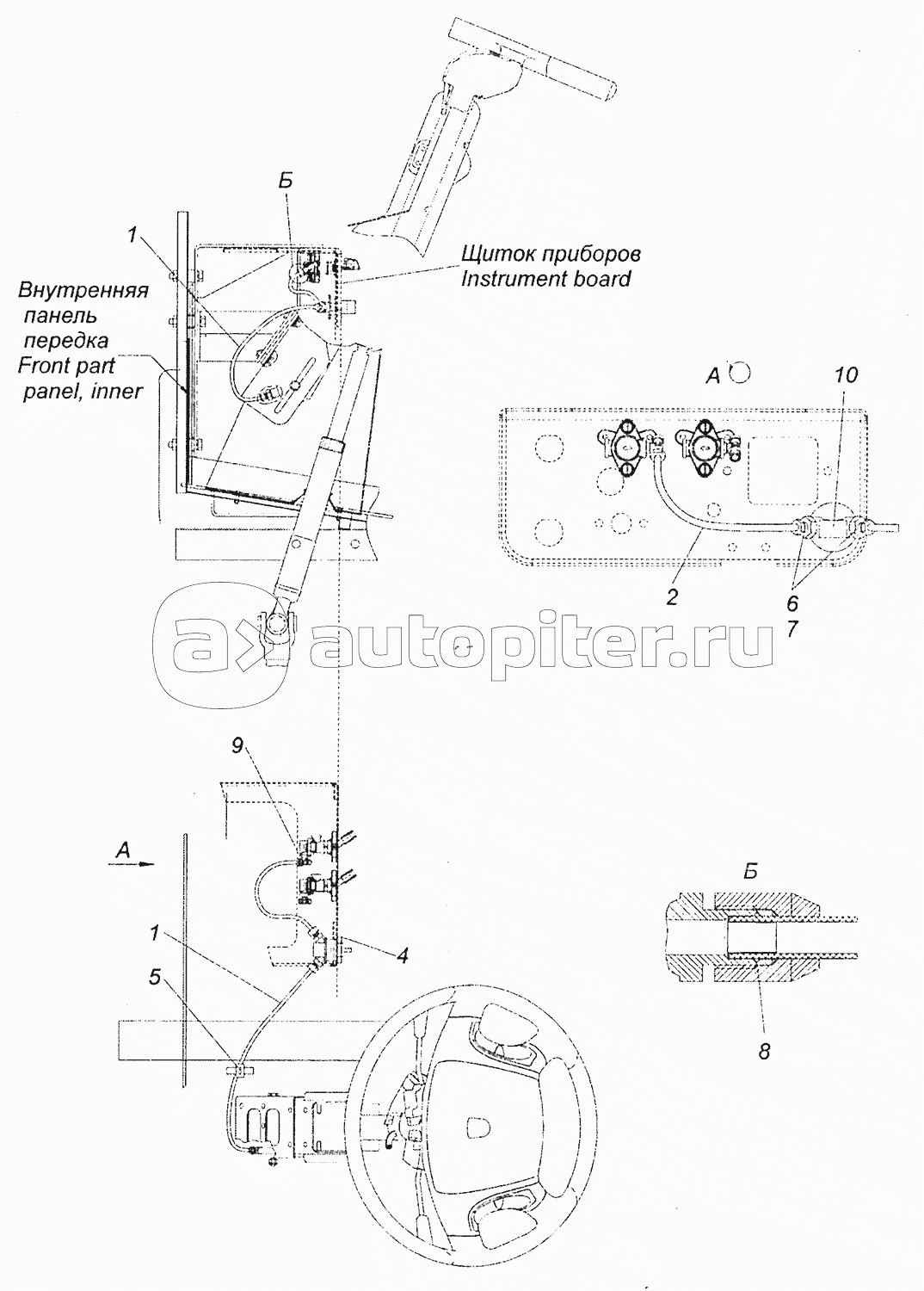 Б

1

Щиток приборов
Instrument board

Внутренняя панель передка
Front part panel, inner

А

10

2

6

7

autopiter.ru

9

А

1

4

5

Б

8