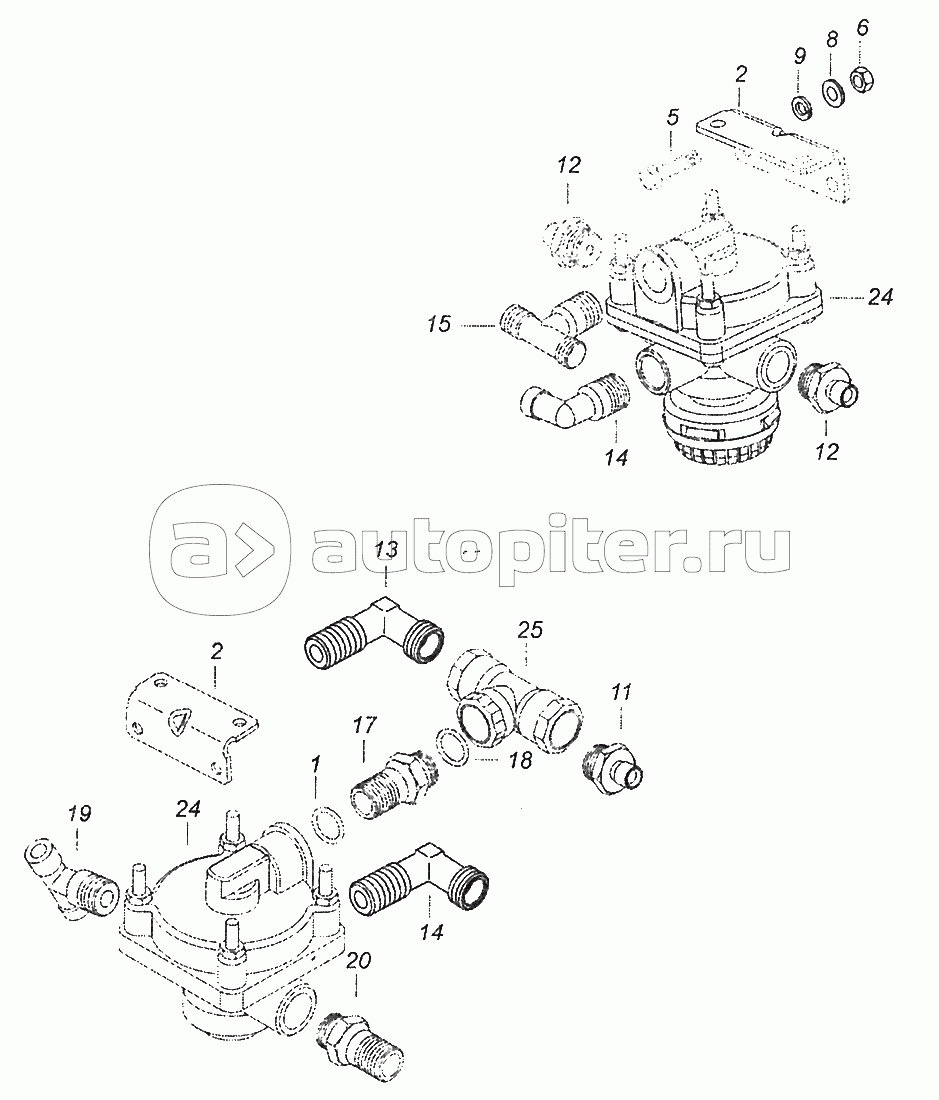 2
9
8
6
5
12
24
15
14
12
autopiter.ru
13
25
2
11
17
18
1
19
24
14
20