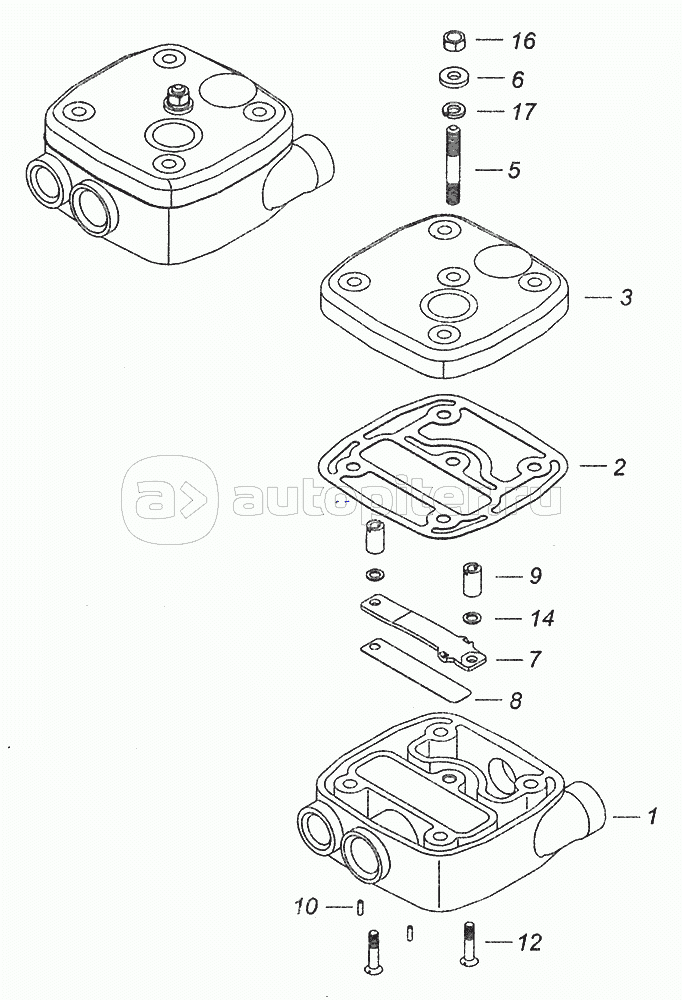 16
6
17
5
3
2
autopiter.ru
9
14
7
8
1
10
12