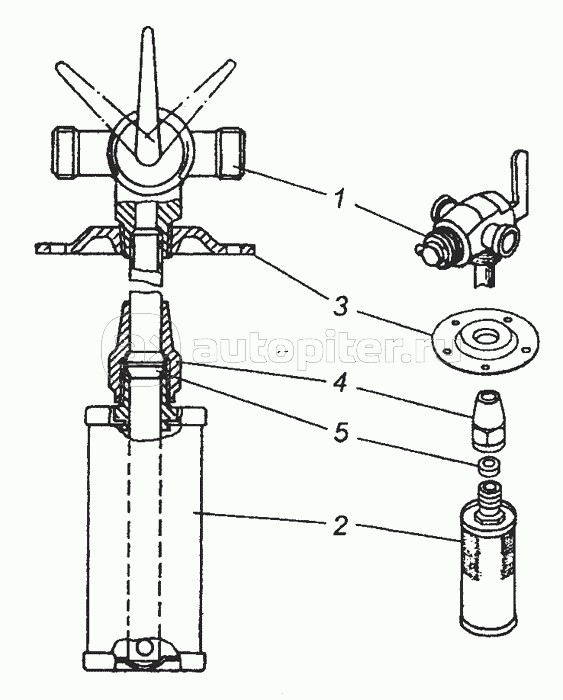 1
3
autopiter.ru
4
5
2