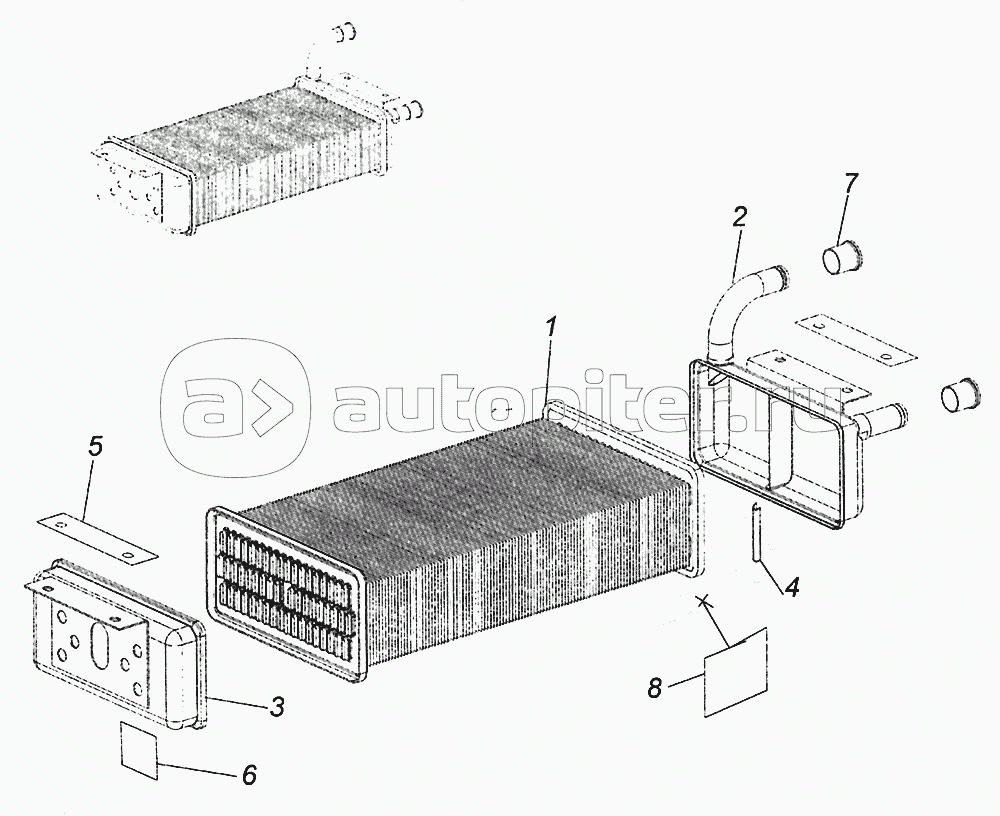 7
2
1
autopiter.ru
5
4
8
3
6