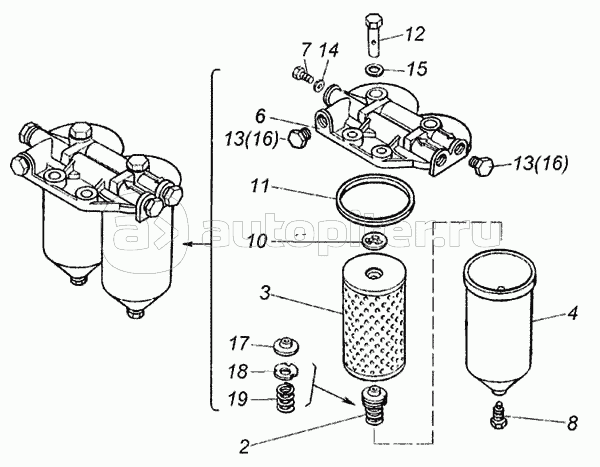 12
7
14
15
6
13(16)
13(16)
11
autopiter.ru
10
3
4
17
18
19
2
8