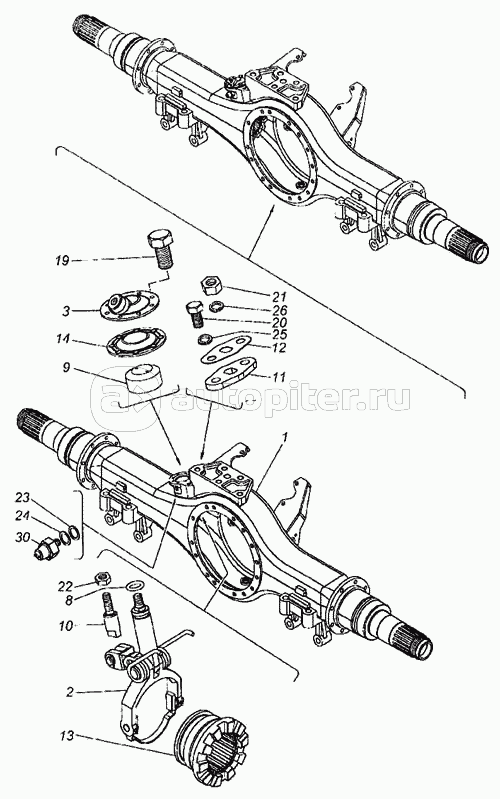 19
3
14
9
21
26
20
25
12
11
autopiter.ru
1
23
24
30
22
8
10
2
13