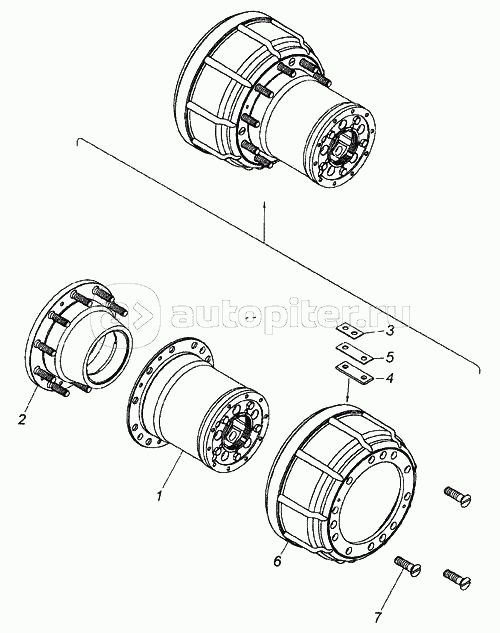 autopiter.ru
3
5
4
2
1
6
7