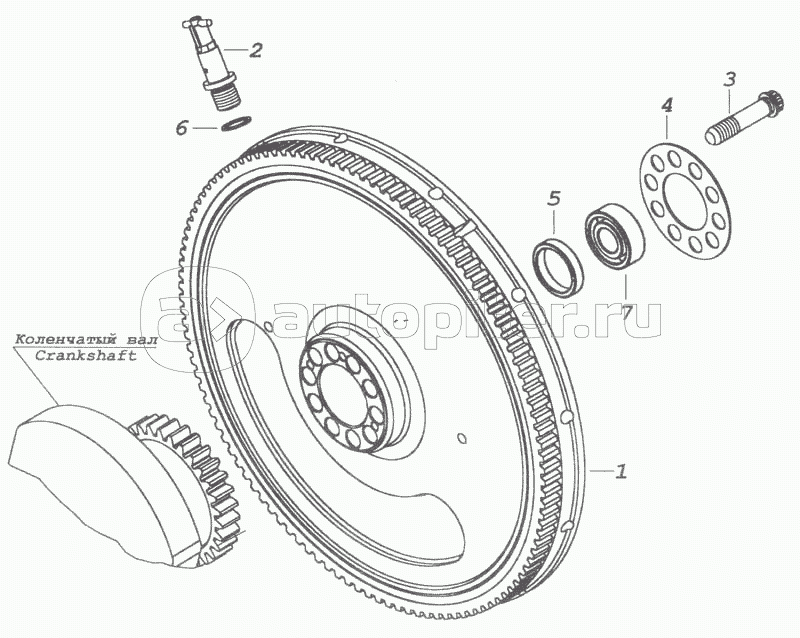 2
6
3
4
5
7
autopiter.ru
Коленчатый вал
Crankshaft
1