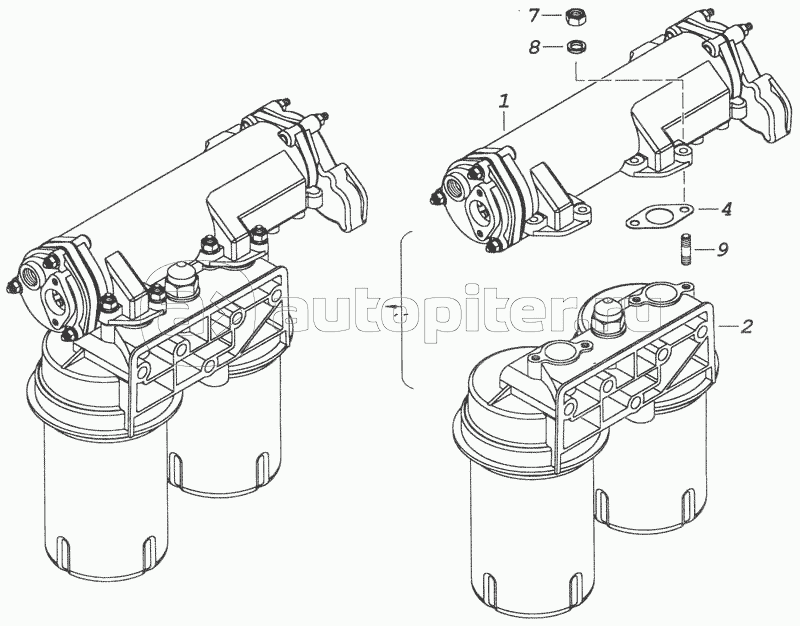 7
8
1
4
9
2
autopiter.ru