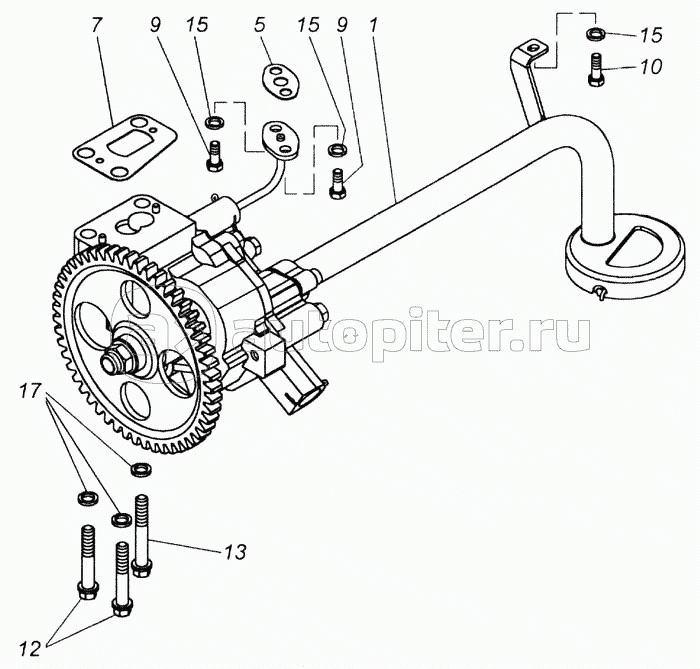 7
9
15
5
15
9
1
15
10
autopiter.ru
17
13
12