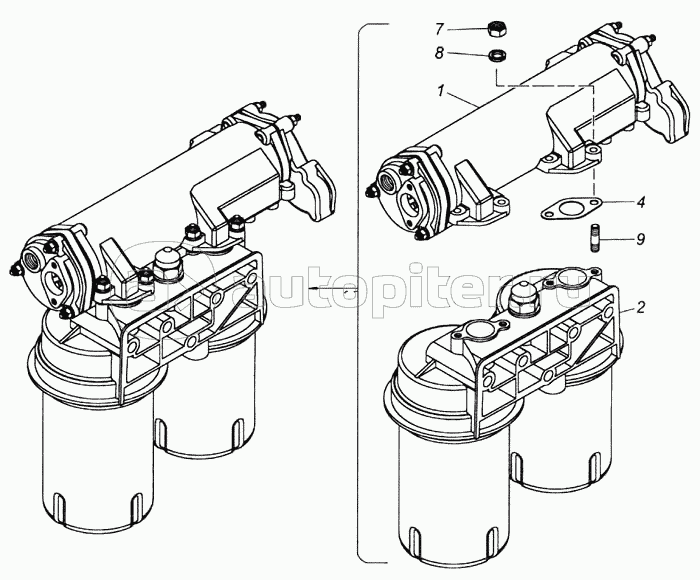 7
8
1
4
9
2
autopiter.ru