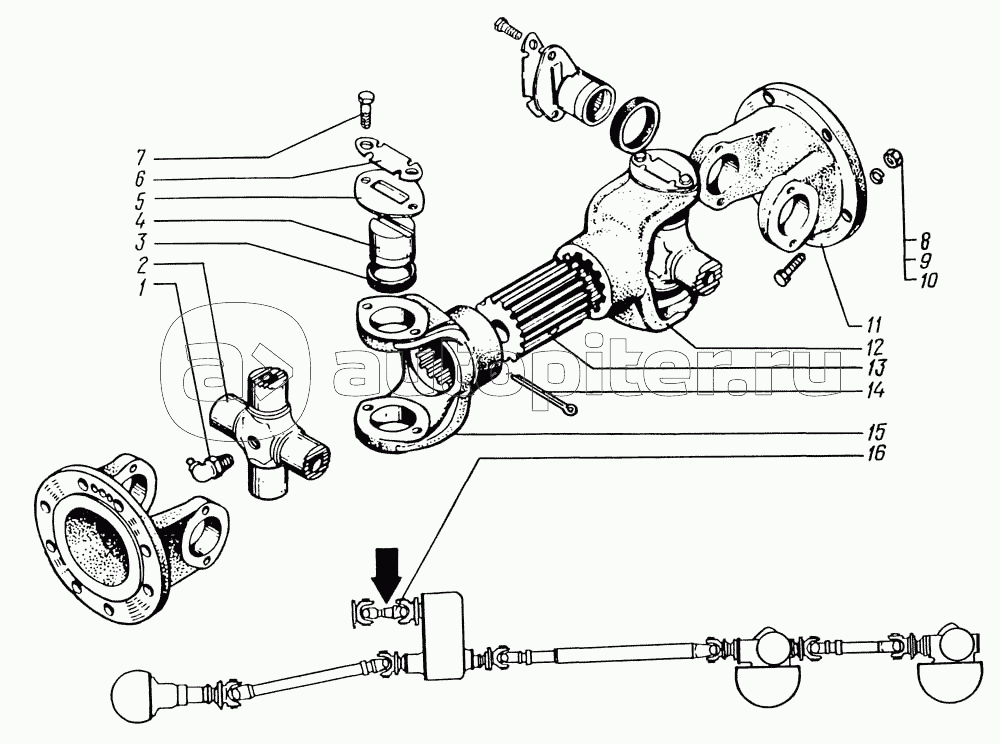 7
6
5
4
3
2
1
8
9
10
11
12
13
14
15
16
autopiter.ru