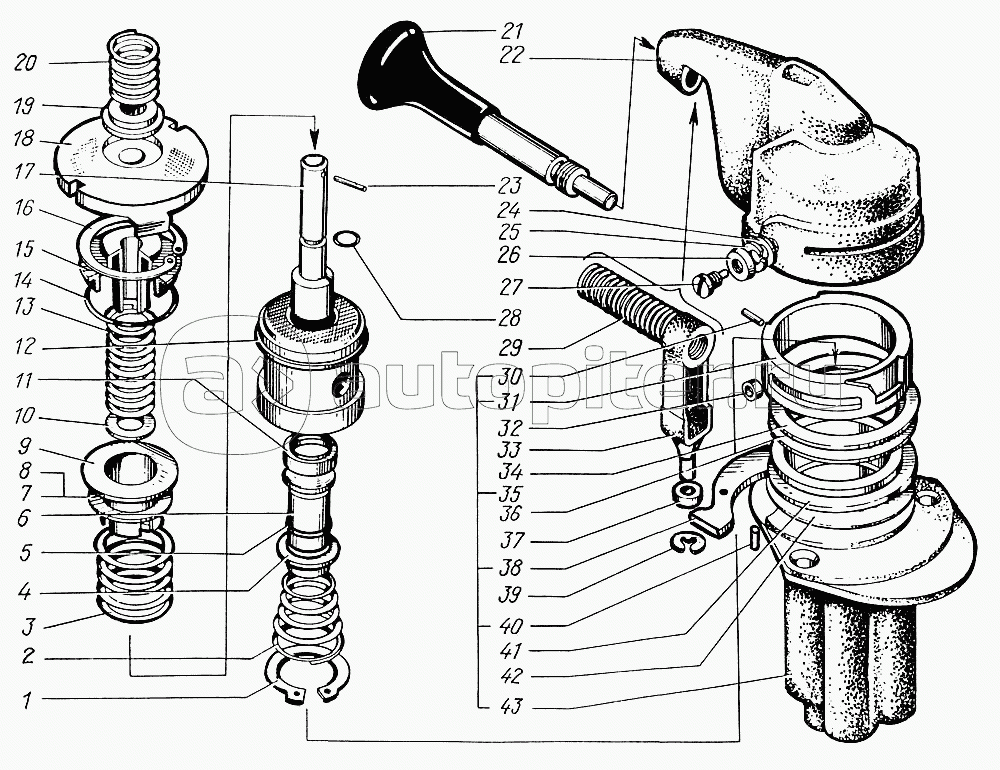 20
19
18
17
16
15
14
13
12
11
10
9
8
7
6
5
4
3
2
1
21
22
23
24
25
26
27
28
29
30
31
32
33
34
35
36
37
38
39
40
41
42
43
autopiter.ru