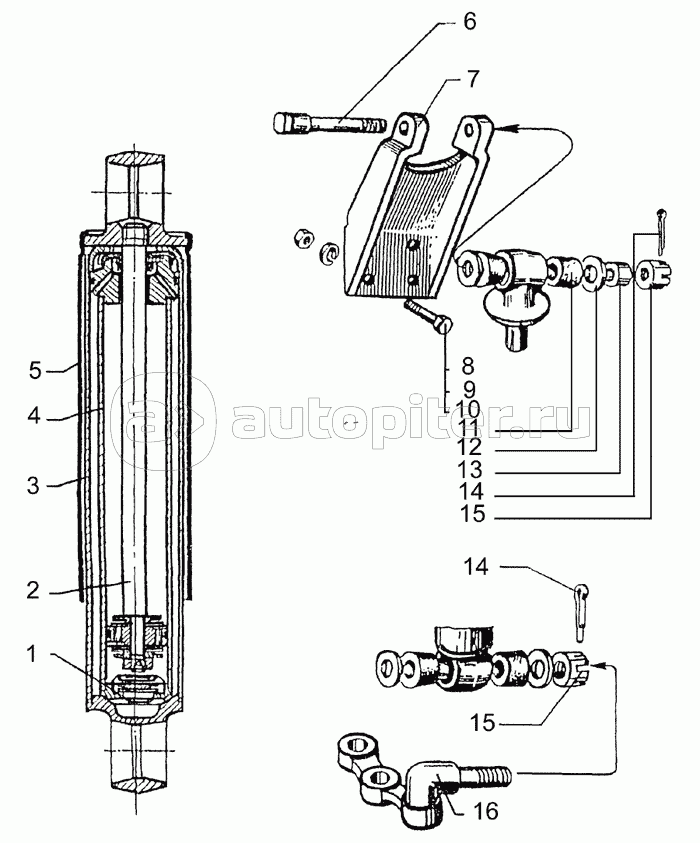 6
7
5
4
3
2
1
8
9
10
11
12
13
14
15
autopiter.ru
14
15
16