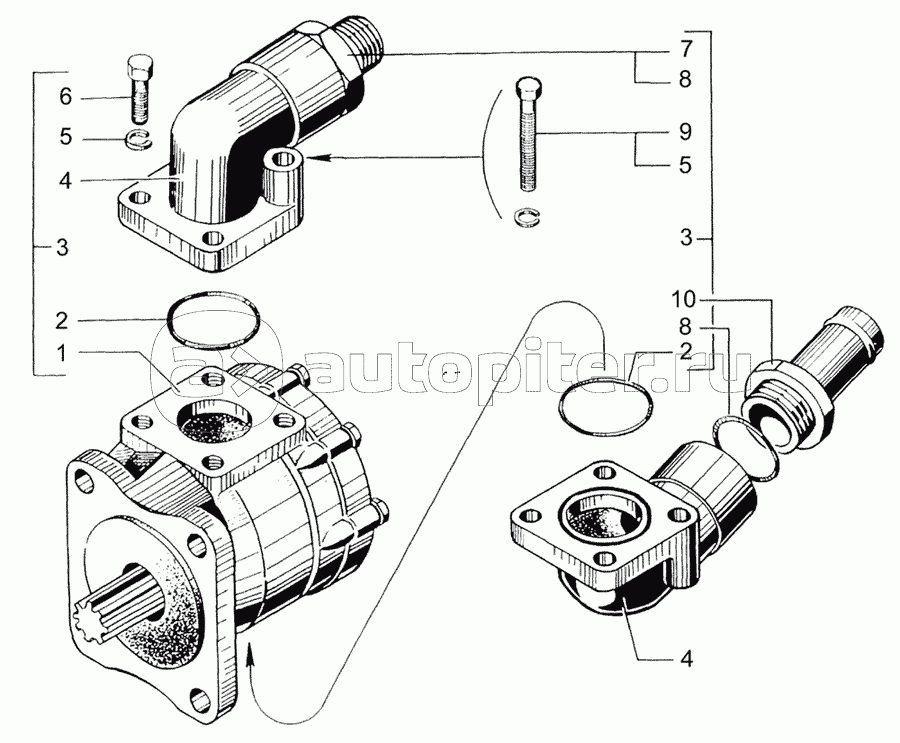 6
5
4
3
2
1
7
8
9
5
3
10
8
2
4
autopiter.ru