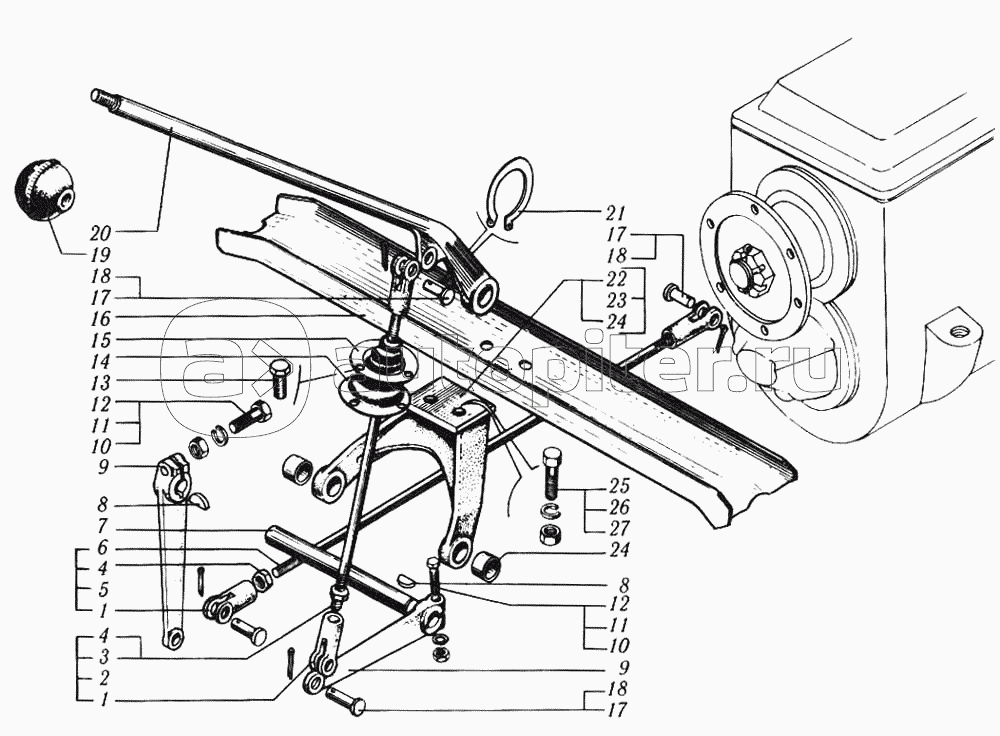 20
19
18
17
16
15
14
13
12
11
10
9
8
7
6
4
5
1
4
3
2
1
21
17
18
22
23
24
25
26
27
24
8
12
11
10
9
18
17
autopiter.ru