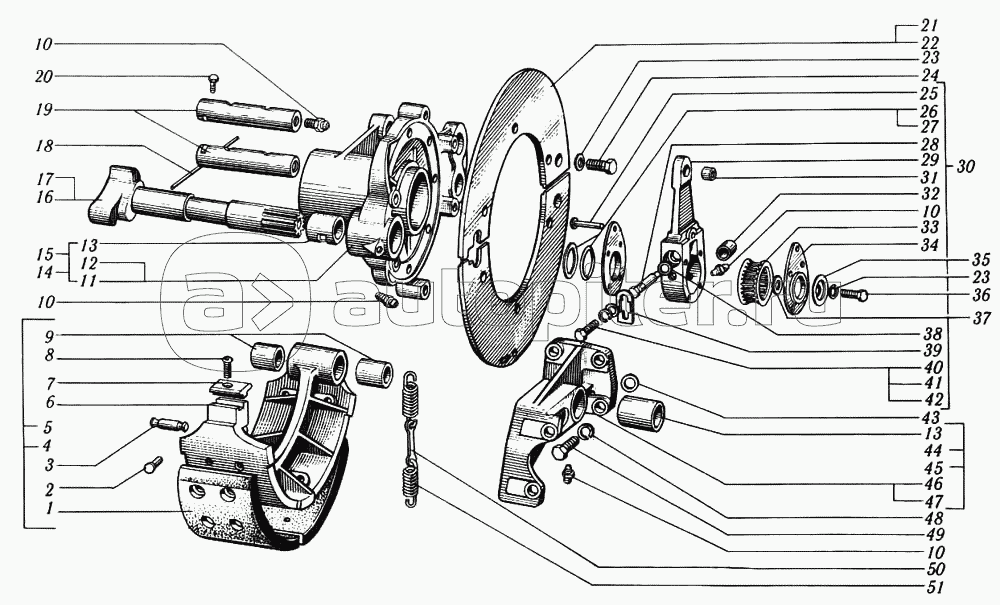 10
20
19
18
17
16
15
14
13
12
11
10
9
8
7
6
5
4
3
2
1
21
22
23
24
25
26
27
28
29
30
31
32
10
33
34
35
23
36
37
38
39
40
41
42
43
13
44
45
46
47
48
49
10
50
51
autopiter.ru