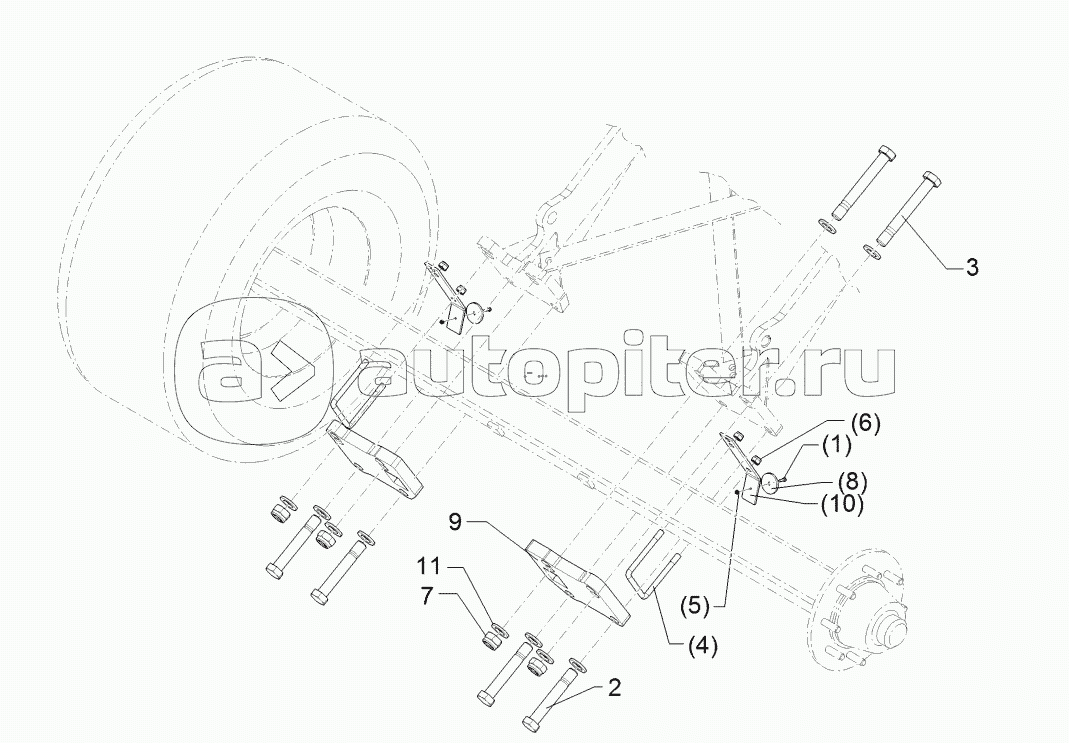 3
autopiter.ru
(6)
(1)
(8)
(10)
9
11
7
(5)
(4)
2