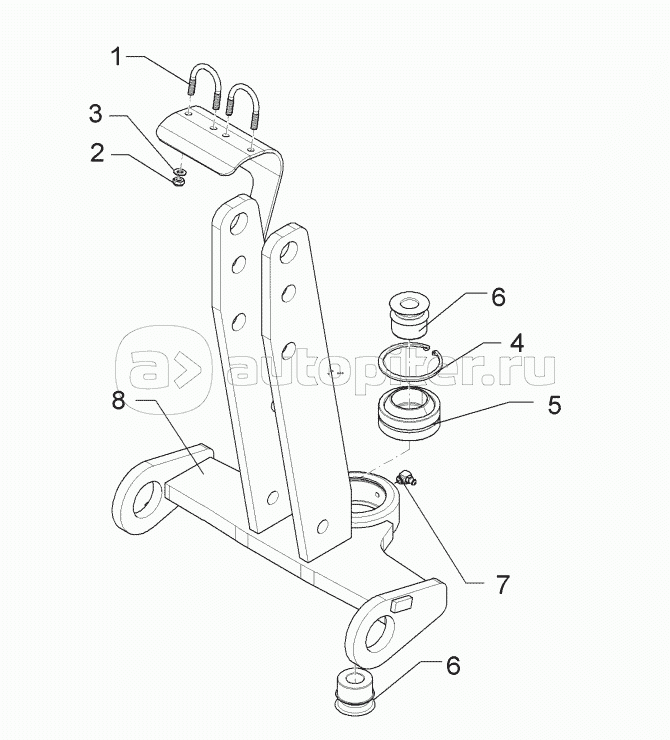 1
3
2
6
4
autopiter.ru
8
5
7
6