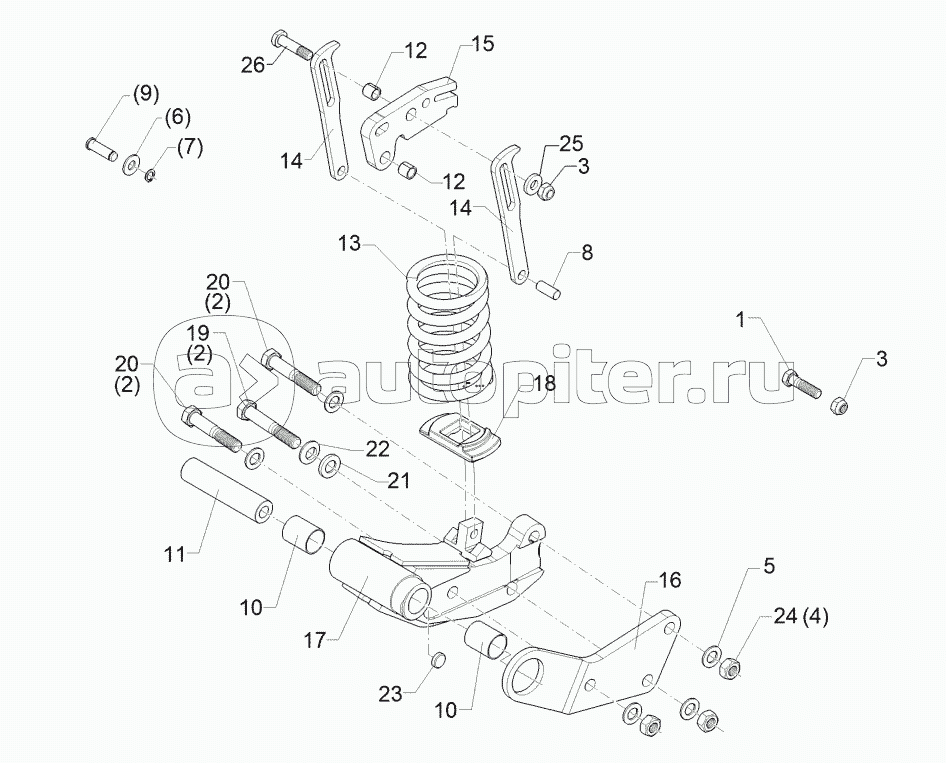 26
12
15
(9)
(6)
(7)
14
12
25
3
14
13
8
20
(2)
19
(2)
20
(2)
1
3
autopiter.ru
18
22
21
11
10
17
16
5
24 (4)
23
10