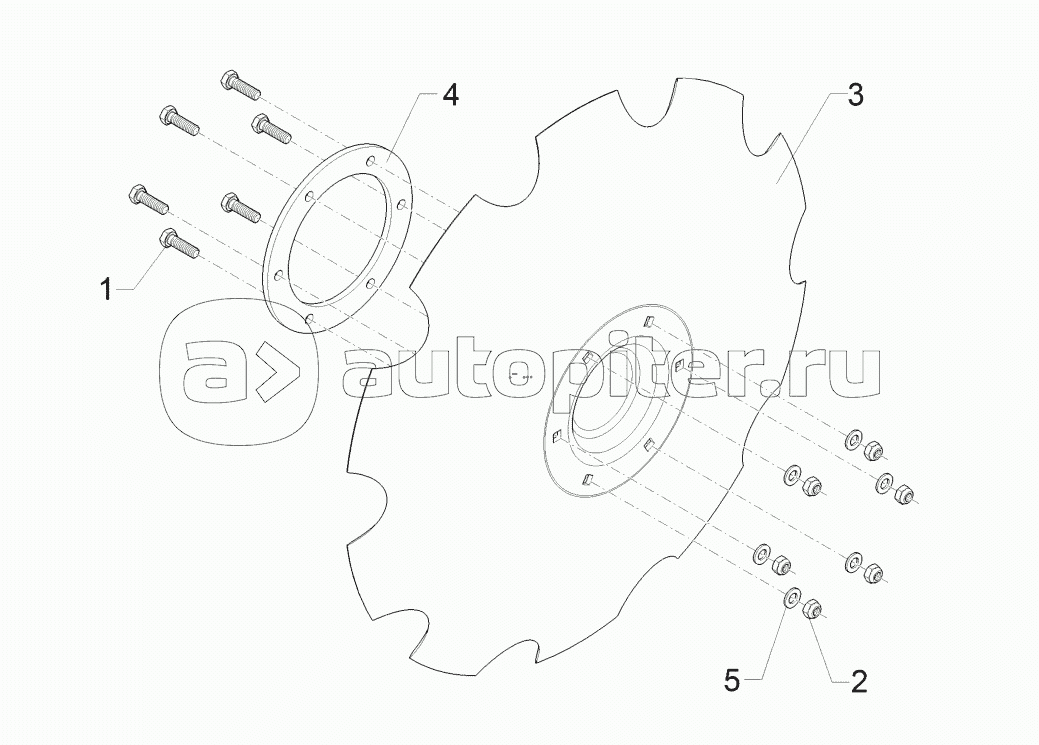 4
3
1
a> autopiter.ru
5
2