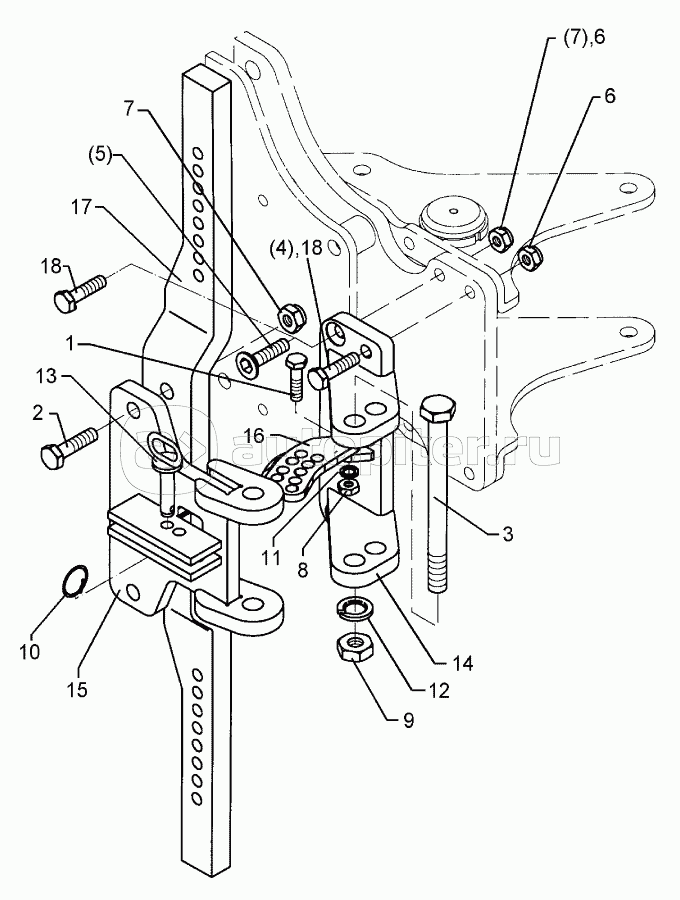 (7),6
6
7
(5)
17
(4),18
18
1
13
2
16
autopiter.ru
3
11
8
10
15
14
12
9