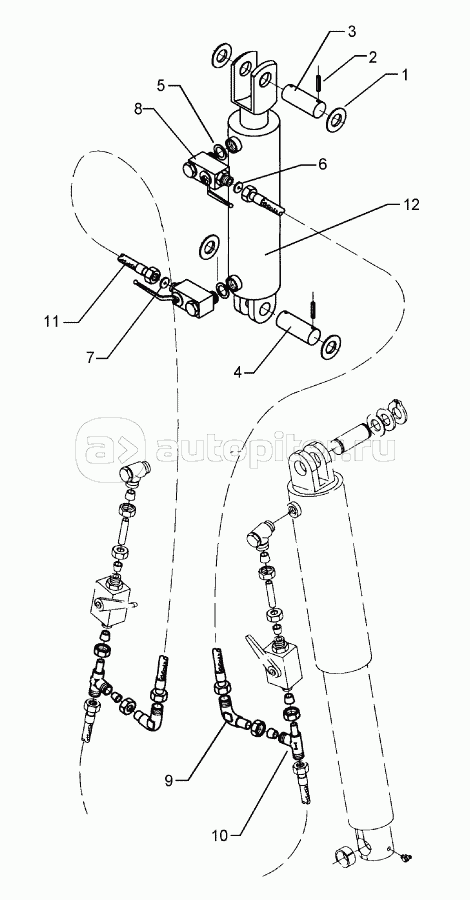 3
2
1
5
8
6
12
11
7
4
autopiter.ru
9
10