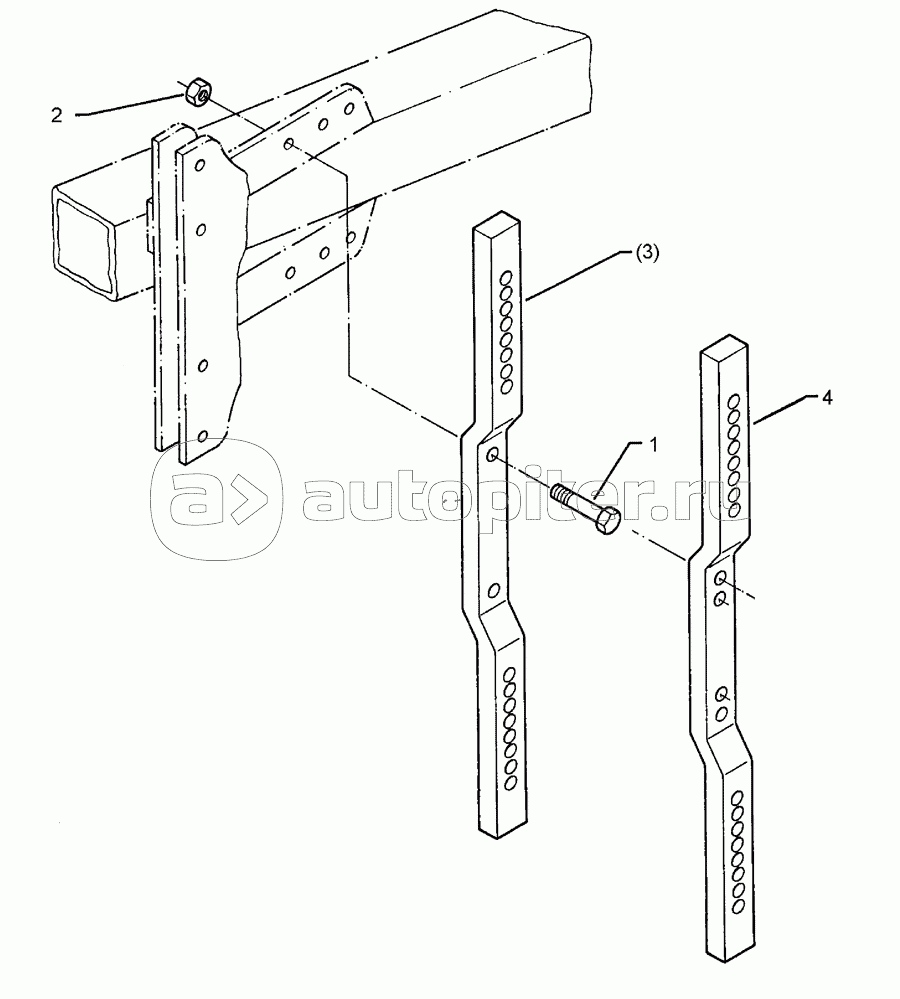 2
(3)
4
1
autopiter.ru