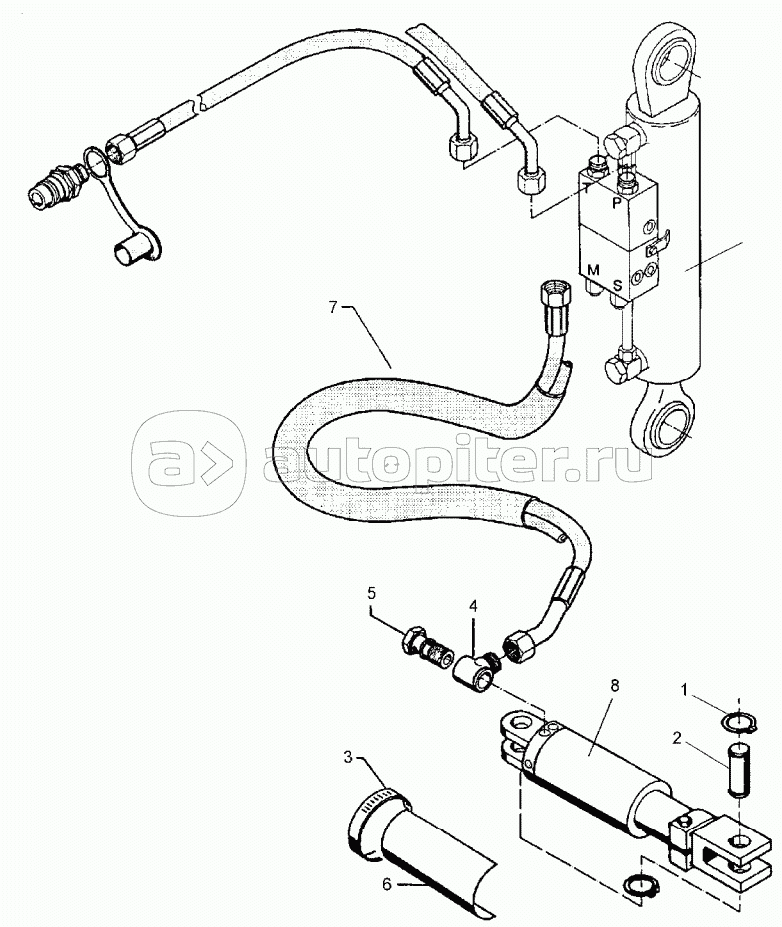 T
P
M
S
7
autopiter.ru
5
4
8
1
2
3
6