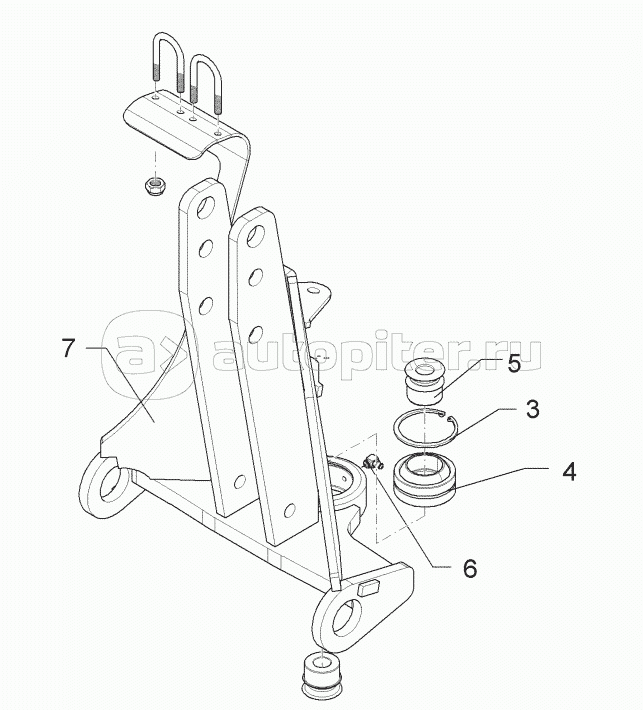 7
autopiter.ru
5
3
4
6