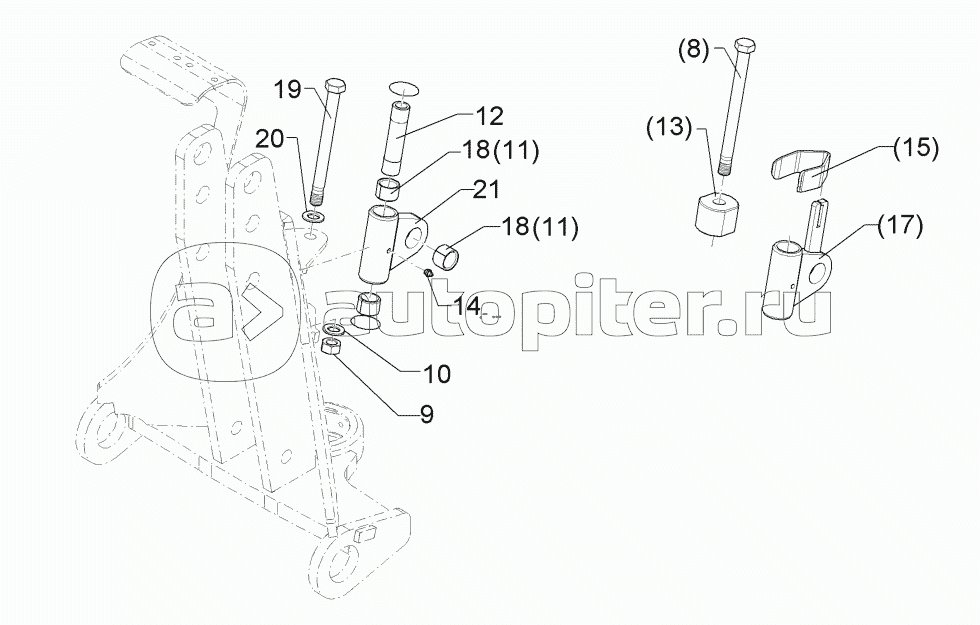 19
20
12
18(11)
21
18(11)
14
10
9
(8)
(13)
(15)
(17)
autopiter.ru