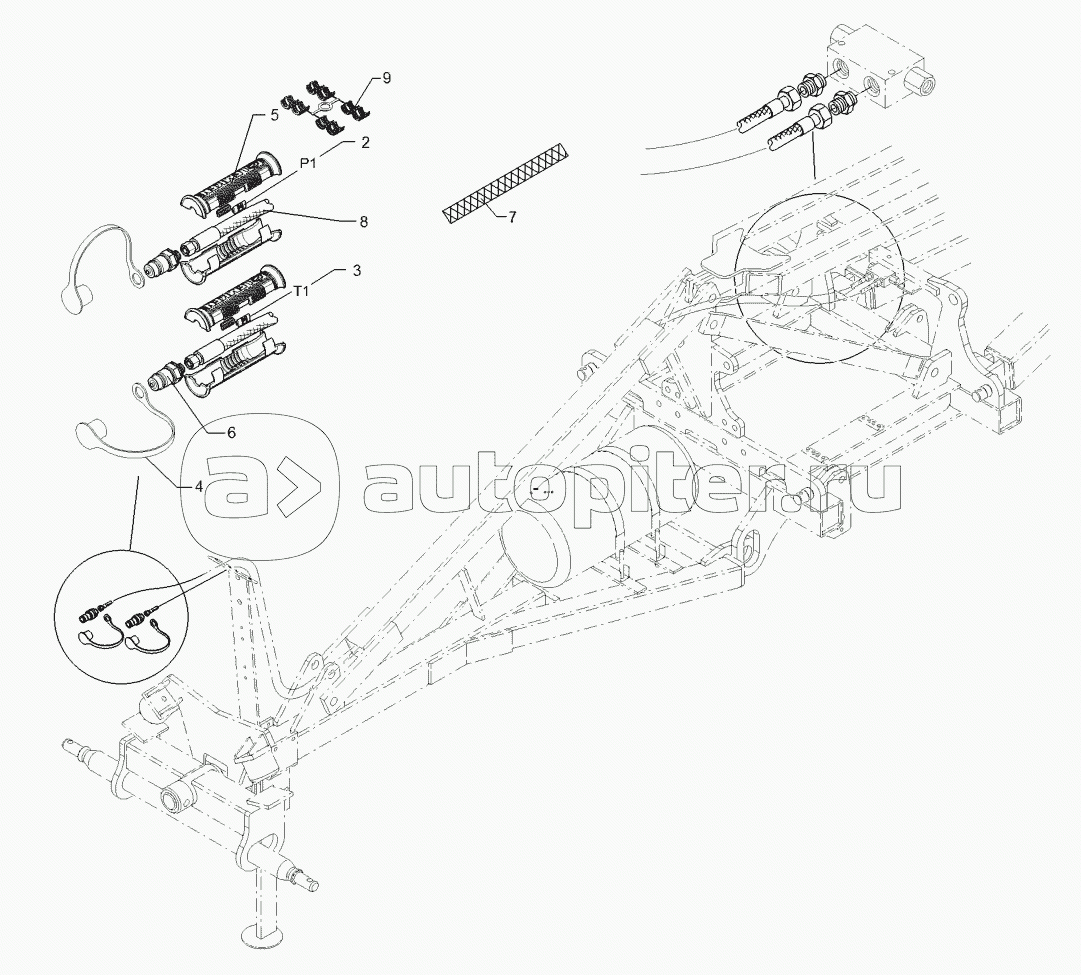 9
5
2
P1
8
7
3
T1
6
4
autopiter.ru