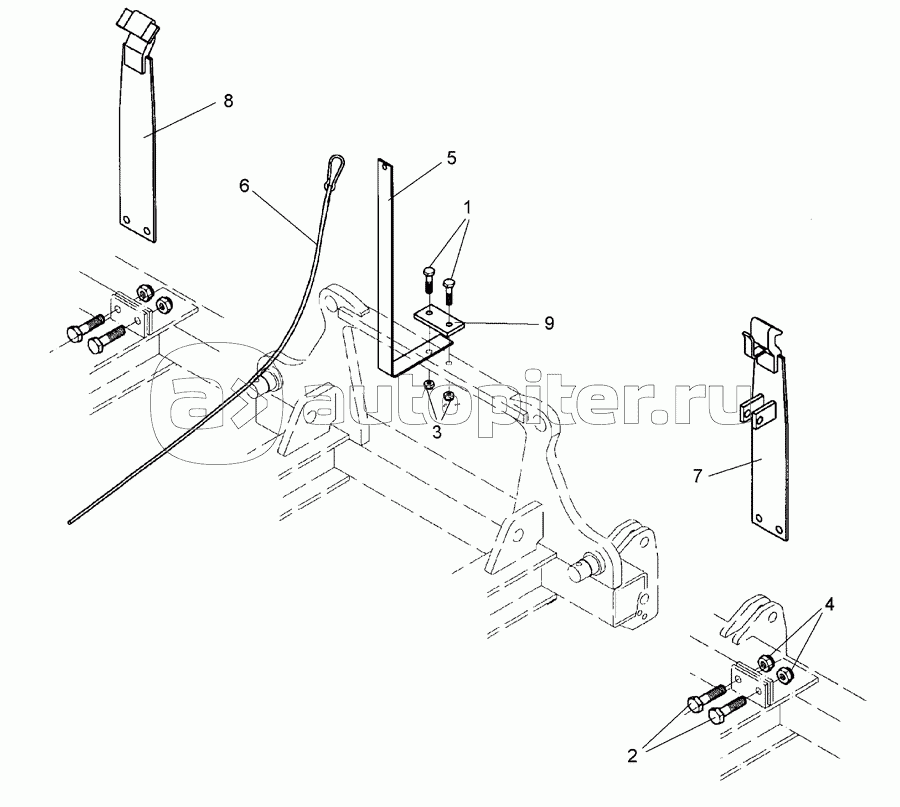 8
6
5
1
9
autopiter.ru
3
7
4
2