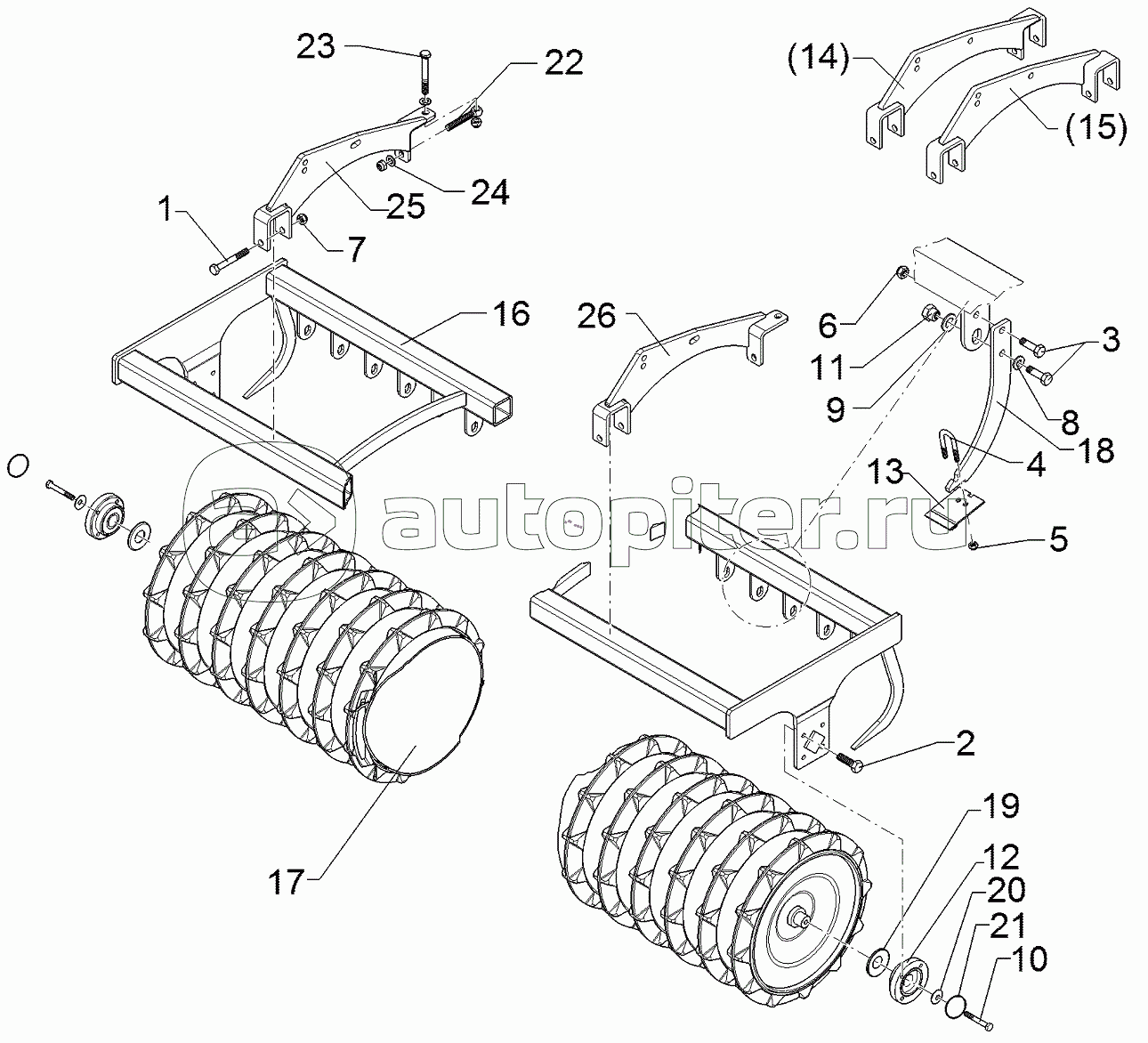 23
22
(14)
(15)
24
25
1
7
16
26
6
11
9
3
8
18
4
13
5
autopiter.ru
2
17
19
12
20
21
10