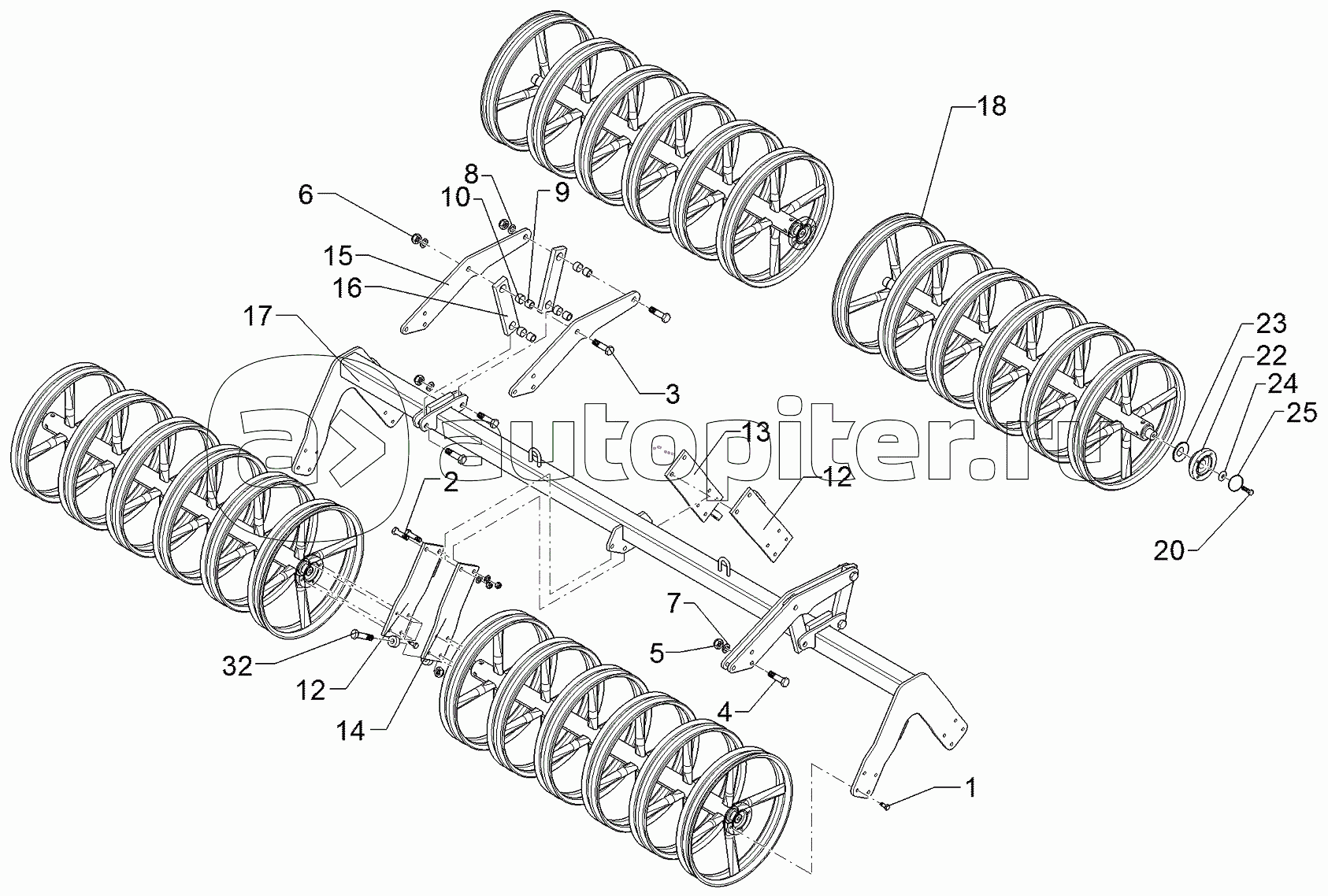 18
8
10
9
6
15
16
17
3
23
22
24
25
autopiter.ru
13
12
2
20
7
5
32
12
14
4
1