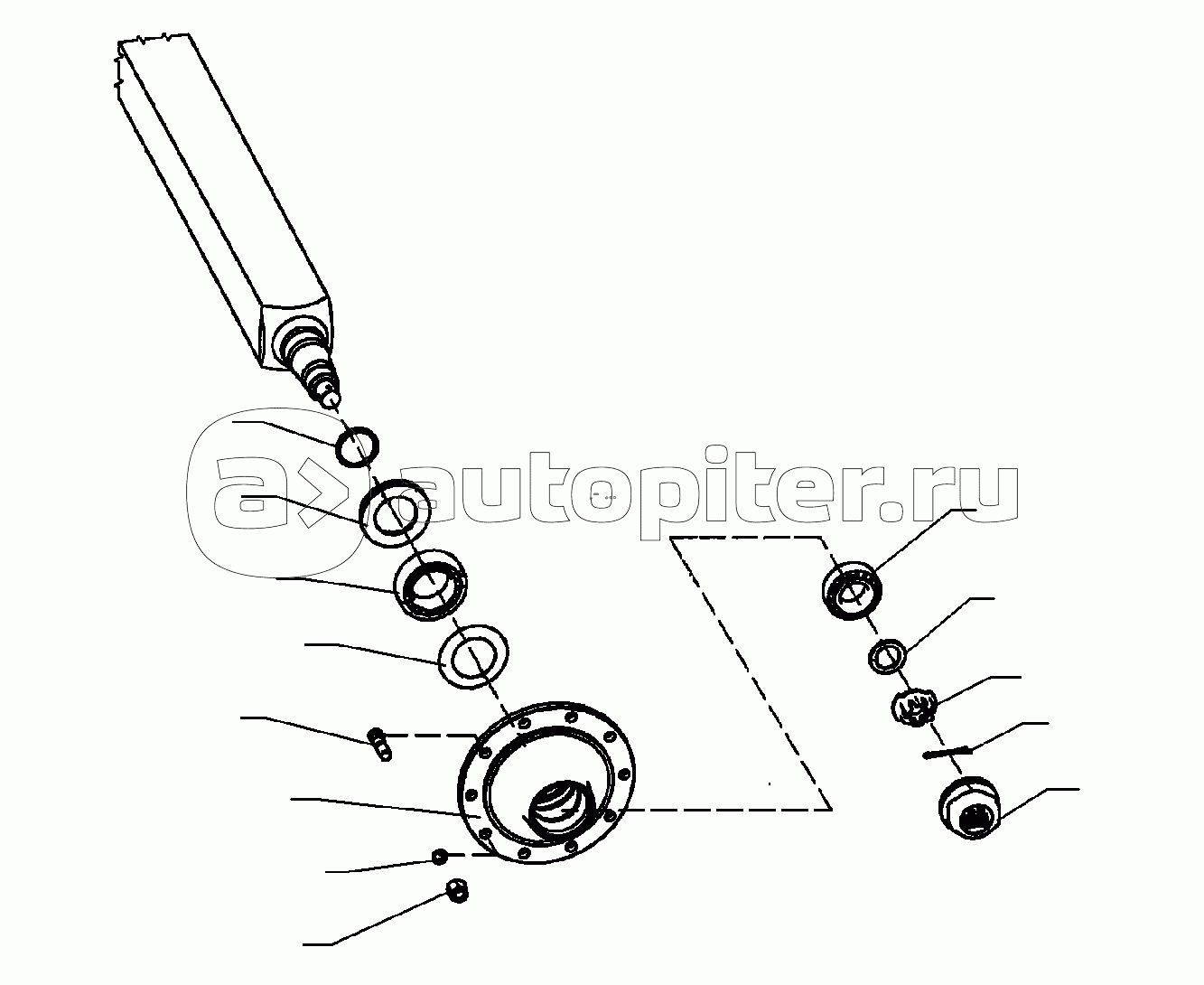 autopiter.ru