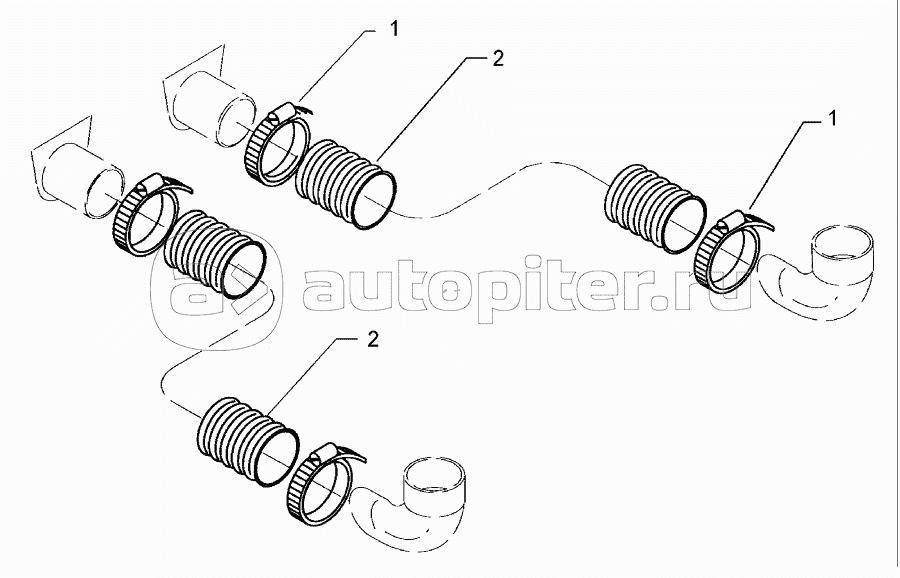 1
2
1
autopiter.ru
2