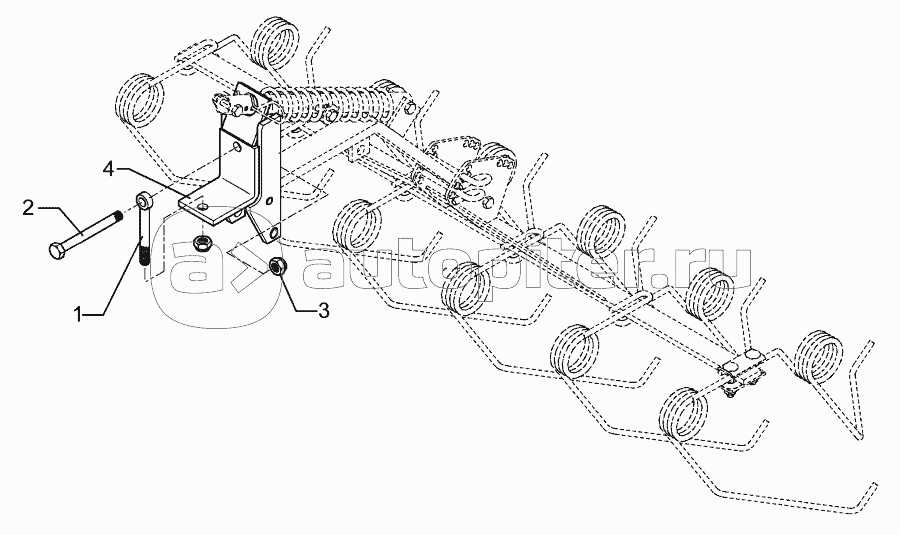 4
2
1
3
autopiter.ru