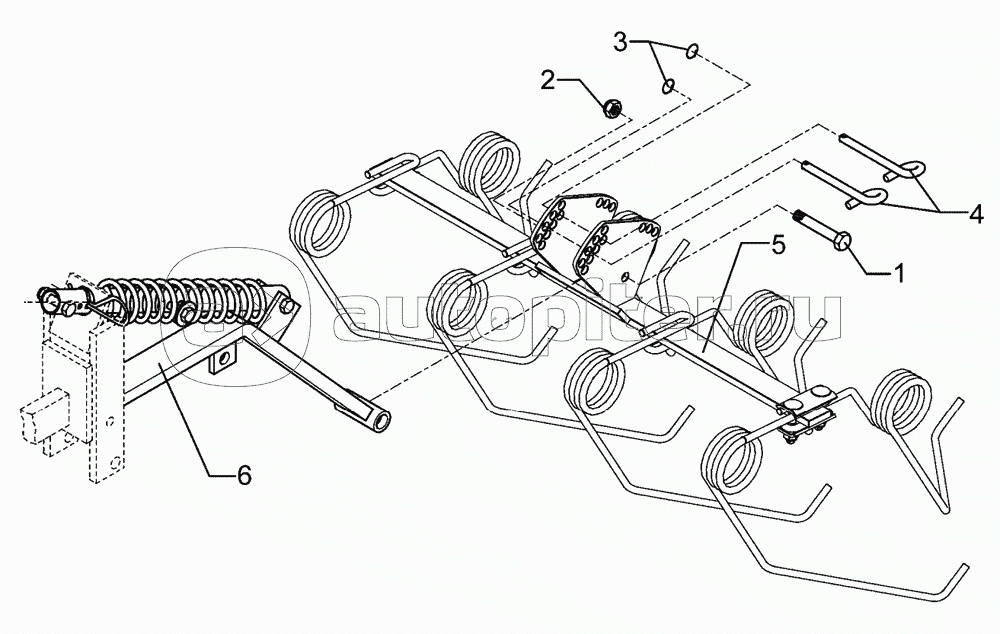 3
2
4
5
1
6
autopiter.ru