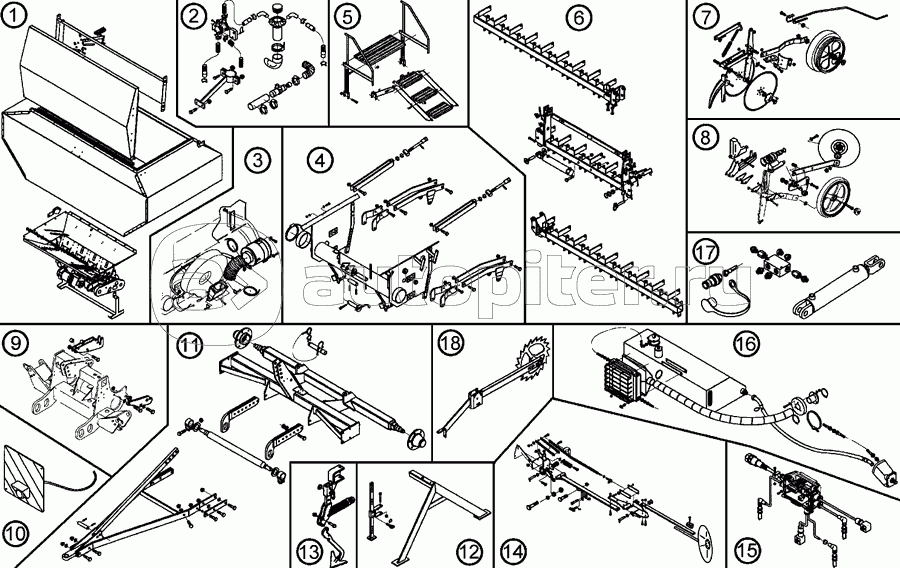 1
2
5
6
7
3
4
8
17
autopiter.ru
9
11
18
16
10
13
12
14
15