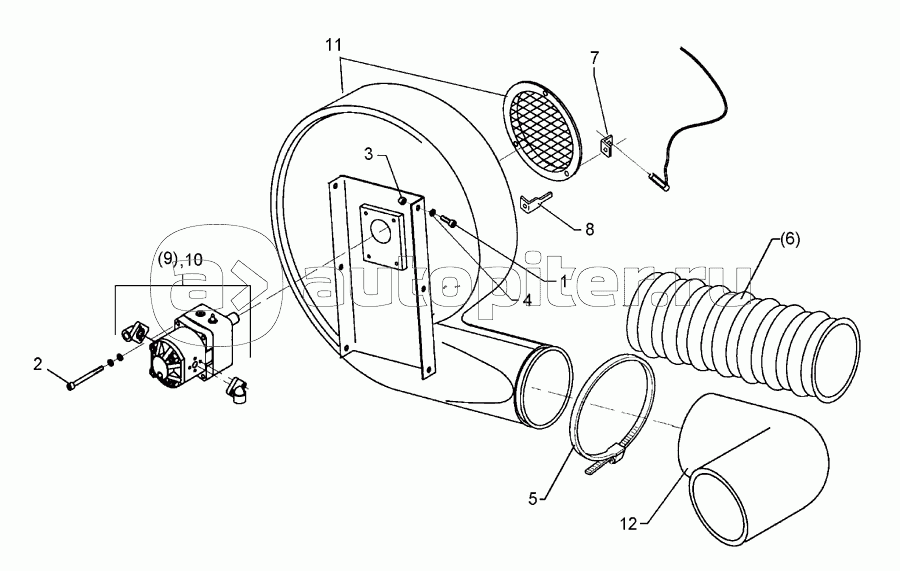 11
7
3
8
(6)
(9), 10
autopiter.ru
1
4
2
5
12