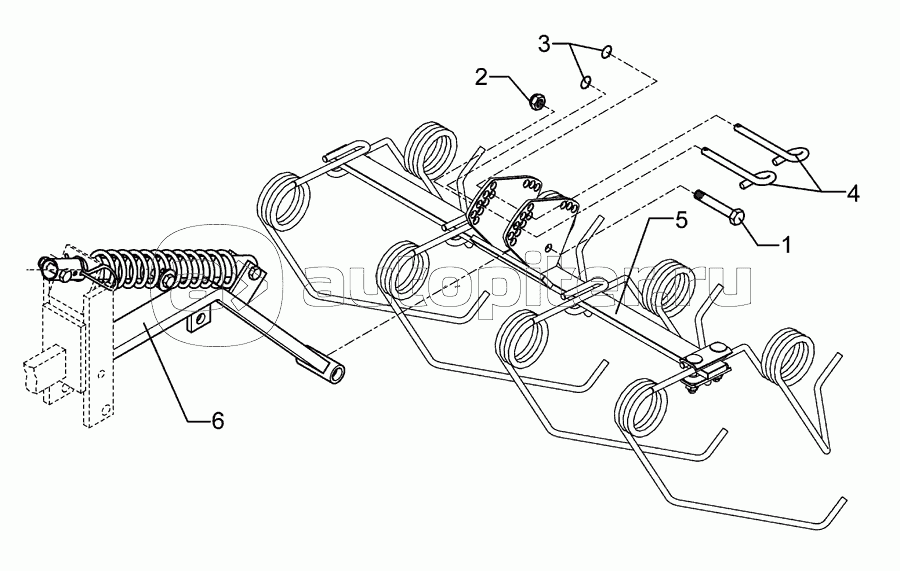 3
2
4
5
1
6
autopiter.ru