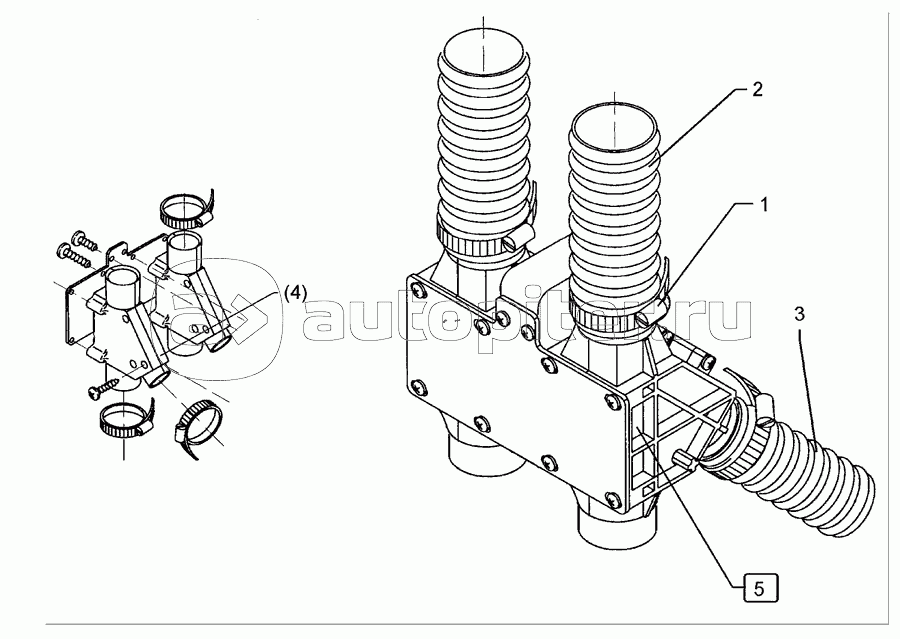 2
1
(4)
autopiter.ru
3
5