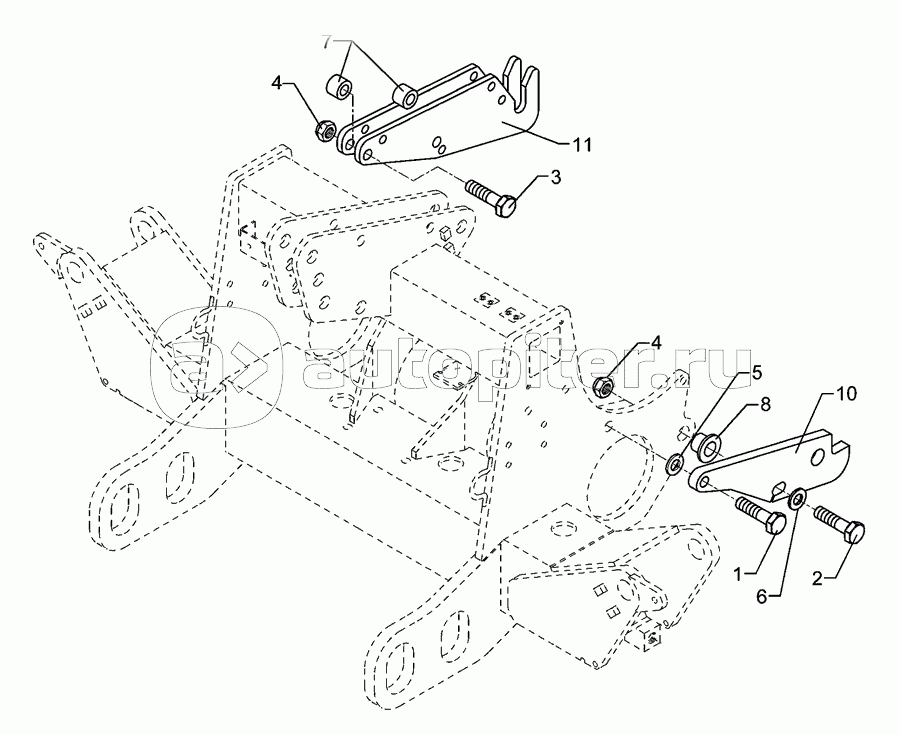 7
4
11
3
autopiter.ru
4
5
8
10
1
6
2