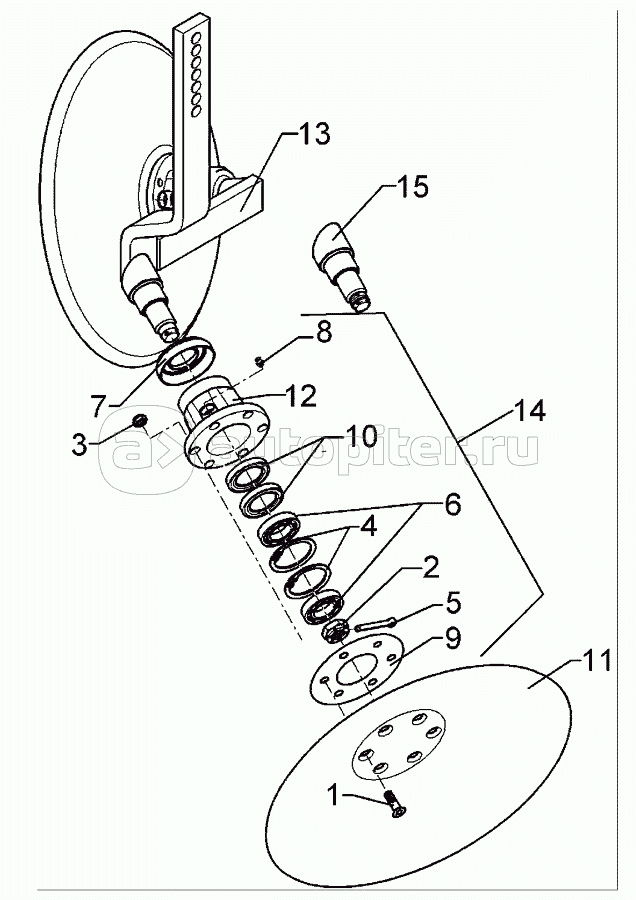 13
15
8
7
12
3
10
14
autopiter.ru
6
4
2
5
9
11
1