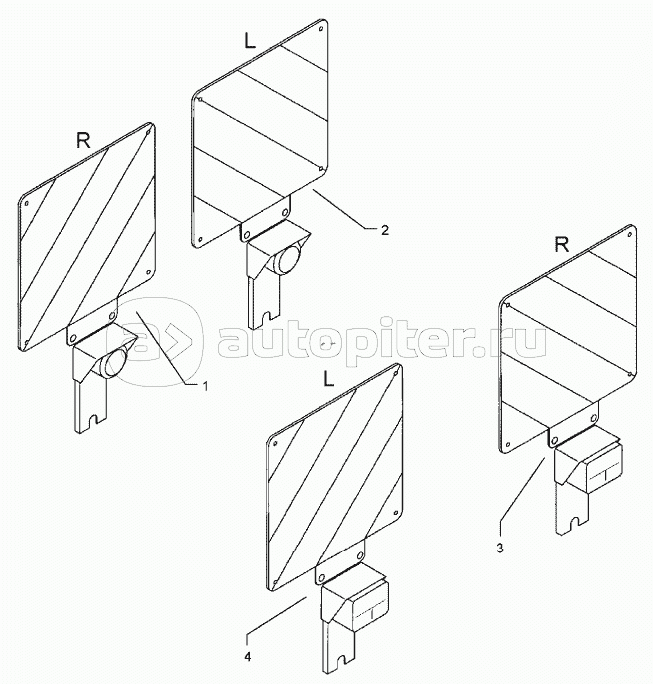 L
R
2
R
autopiter.ru
1
L
3
4