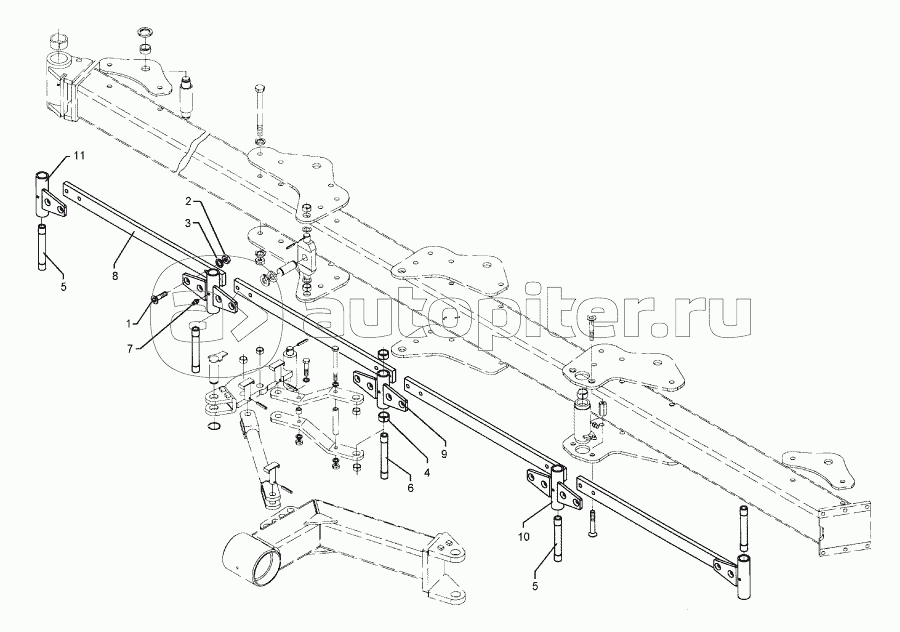 11
2
3
8
5
1
7
autopiter.ru
9
4
6
10
5