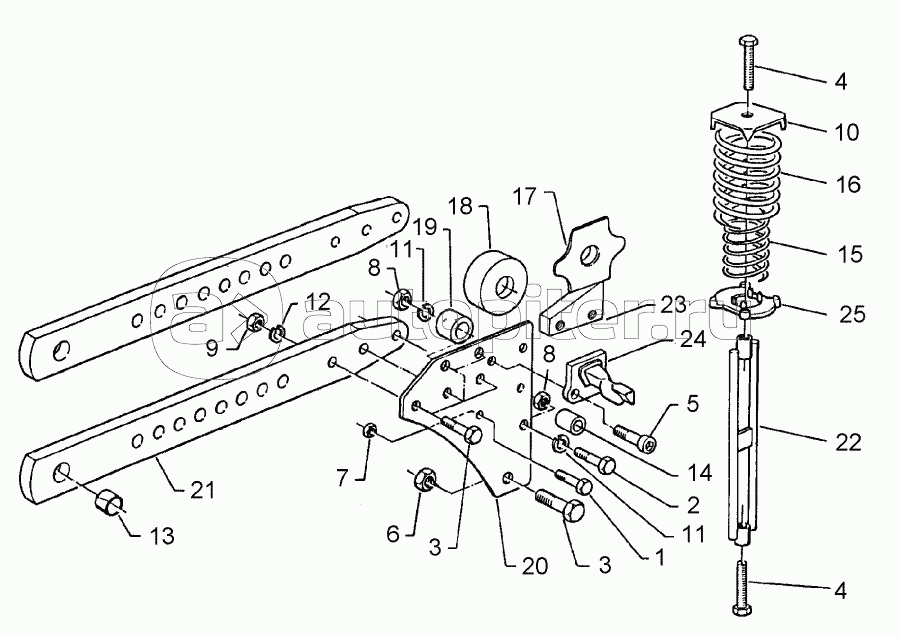 4
10
16
15
25
22
4
17
18
19
11
8
12
9
23
24
8
5
14
2
11
1
3
20
3
6
7
21
13
autopiter.ru