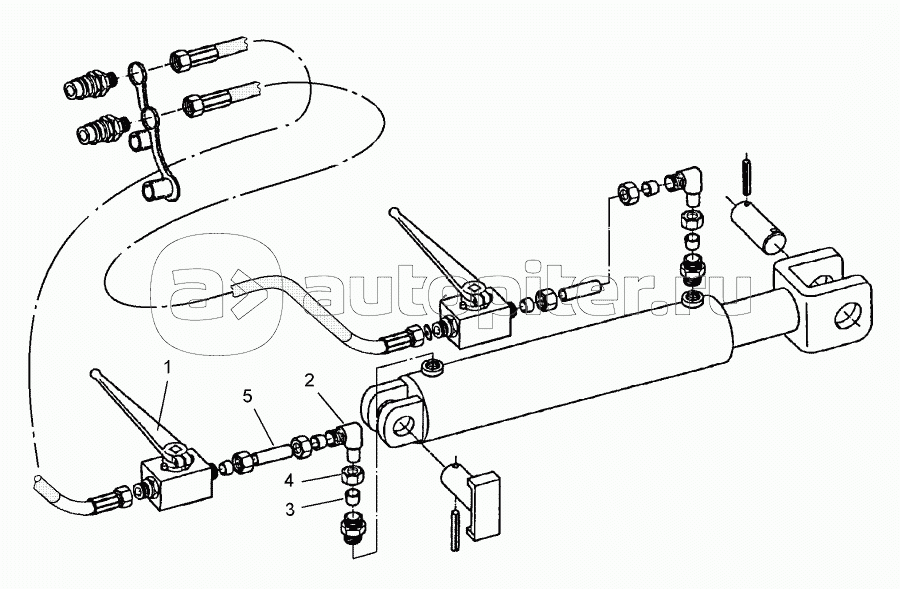 autopiter.ru

1

5

2

4

3